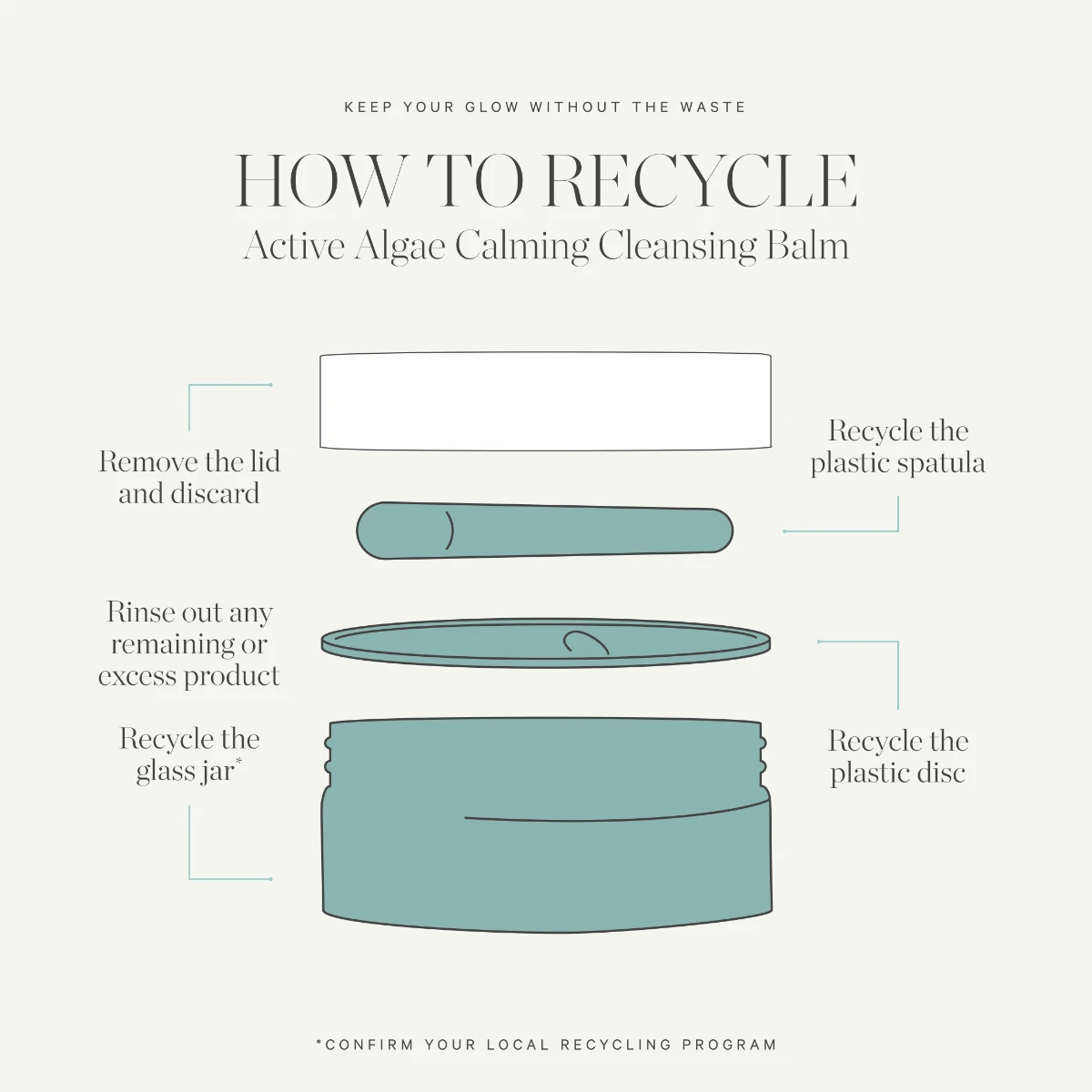 KEEP YOUR GLOW WITHOUT THE WASTE

HOW TO RECYCLE

Active Algae Calming Cleansing Balm

Remove the lid and discard

Recycle the plastic spatula

Rinse out any remaining or excess product

Recycle the glass jar*

Recycle the plastic disc

*CONFIRM YOUR LOCAL RECYCLING PROGRAM